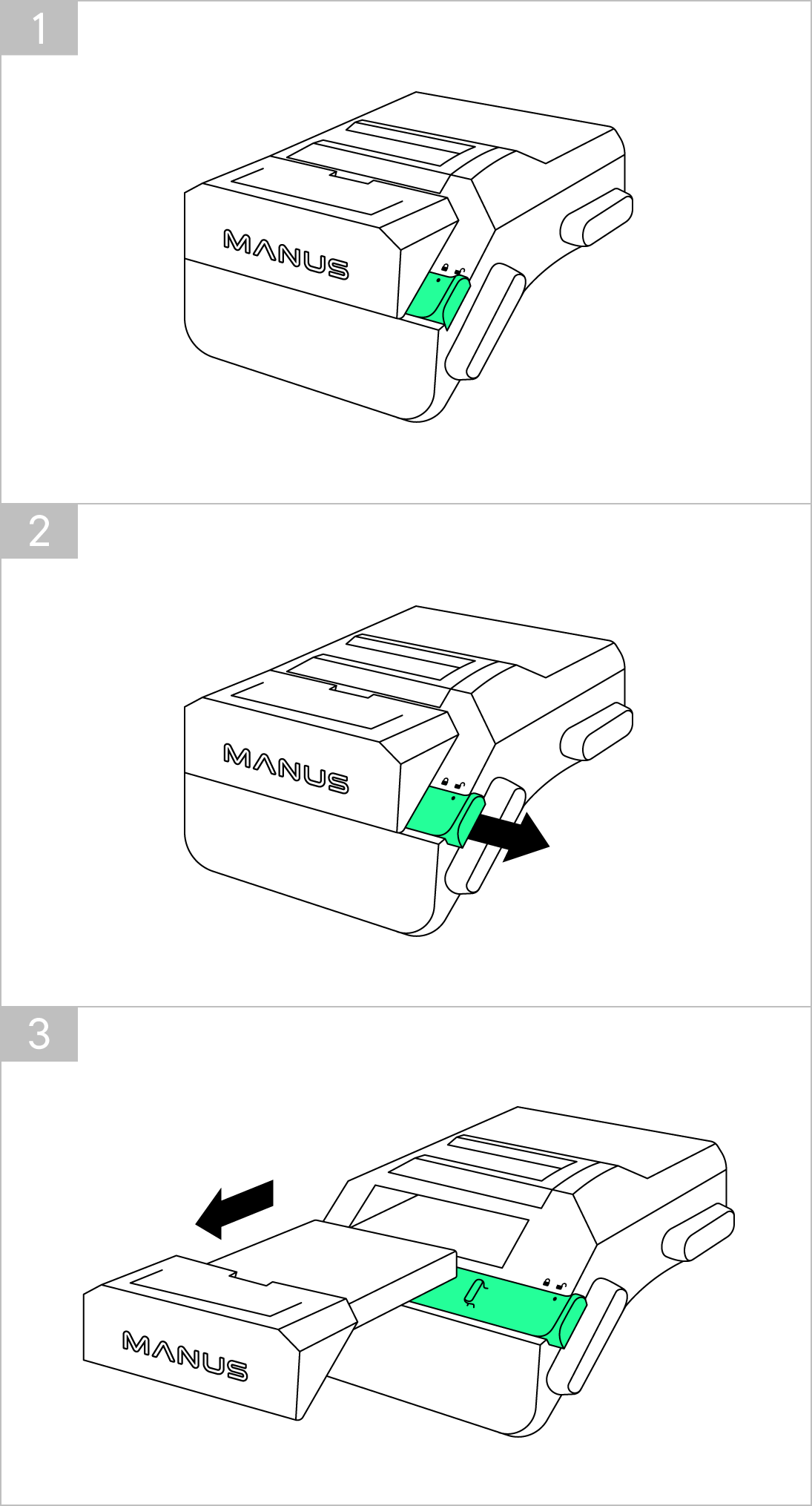 1

MANUS

2

MANUS

3

MANUS