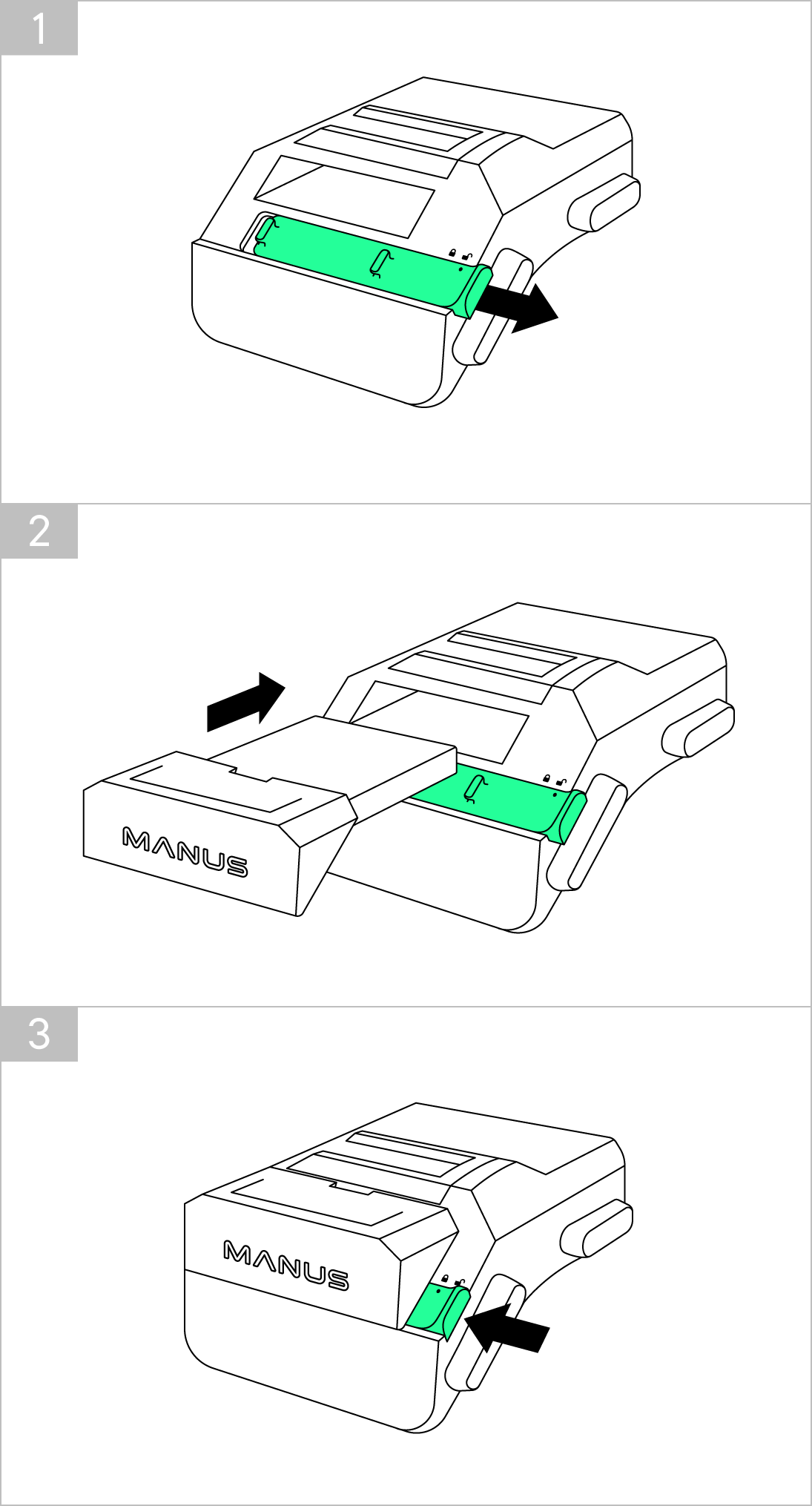 1

2

MANUS

3

MANUS