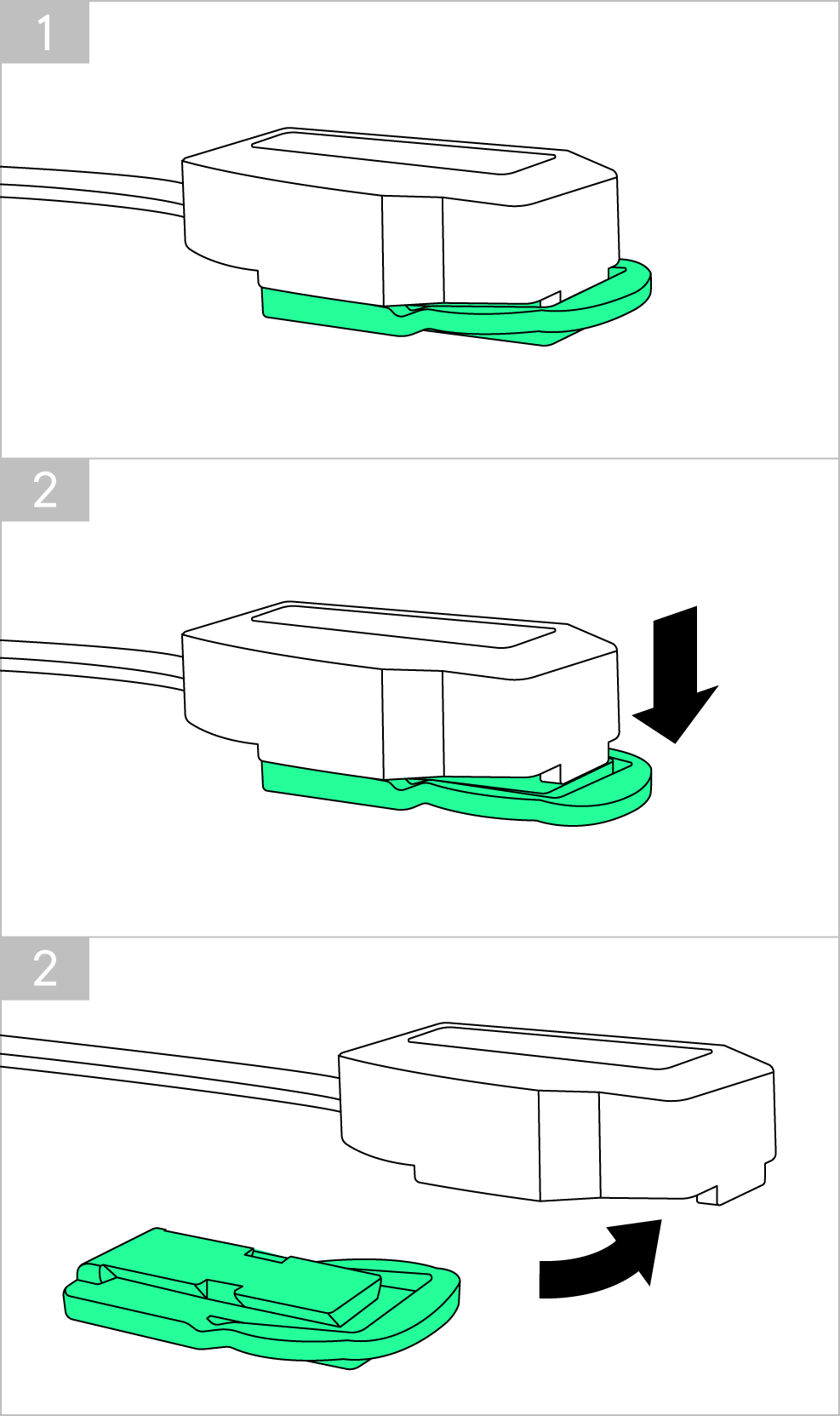 1

2

2